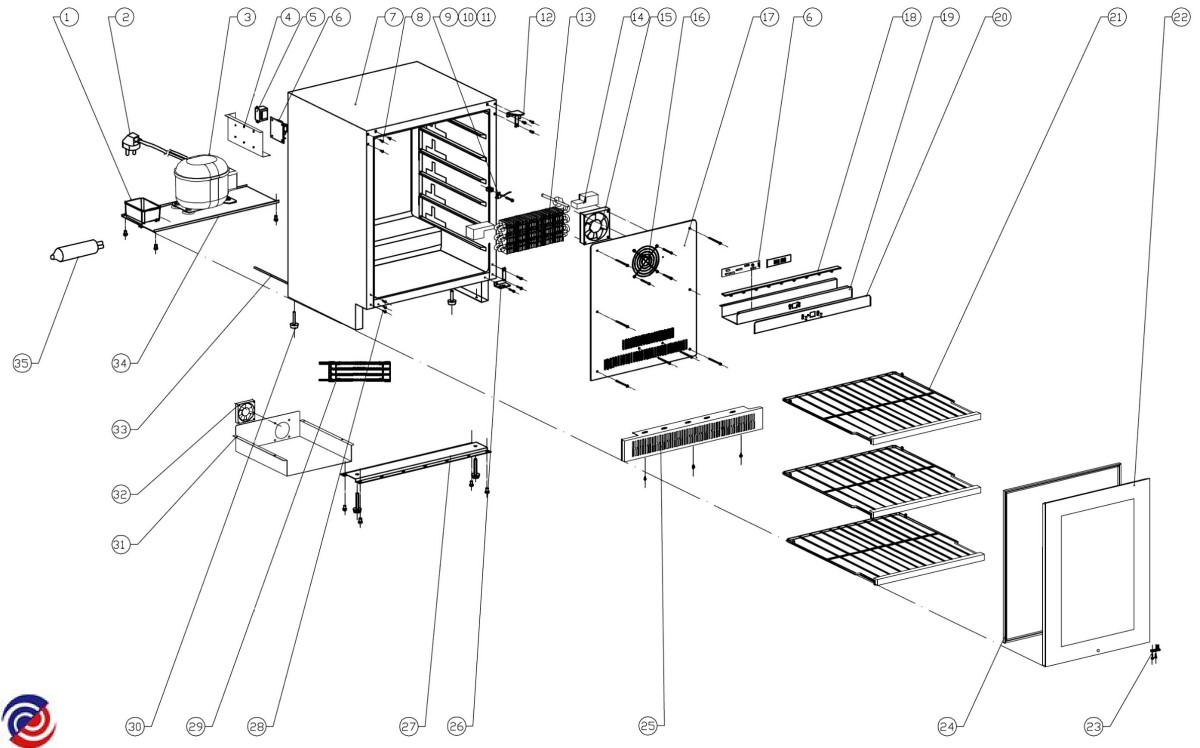 1 2 3 4 5 6 7 8 9 10 11 12 13 14 15 16 17 6 18 19 20 21 22

35

34

33

32

31

30 29 28 27 26 25 24 23